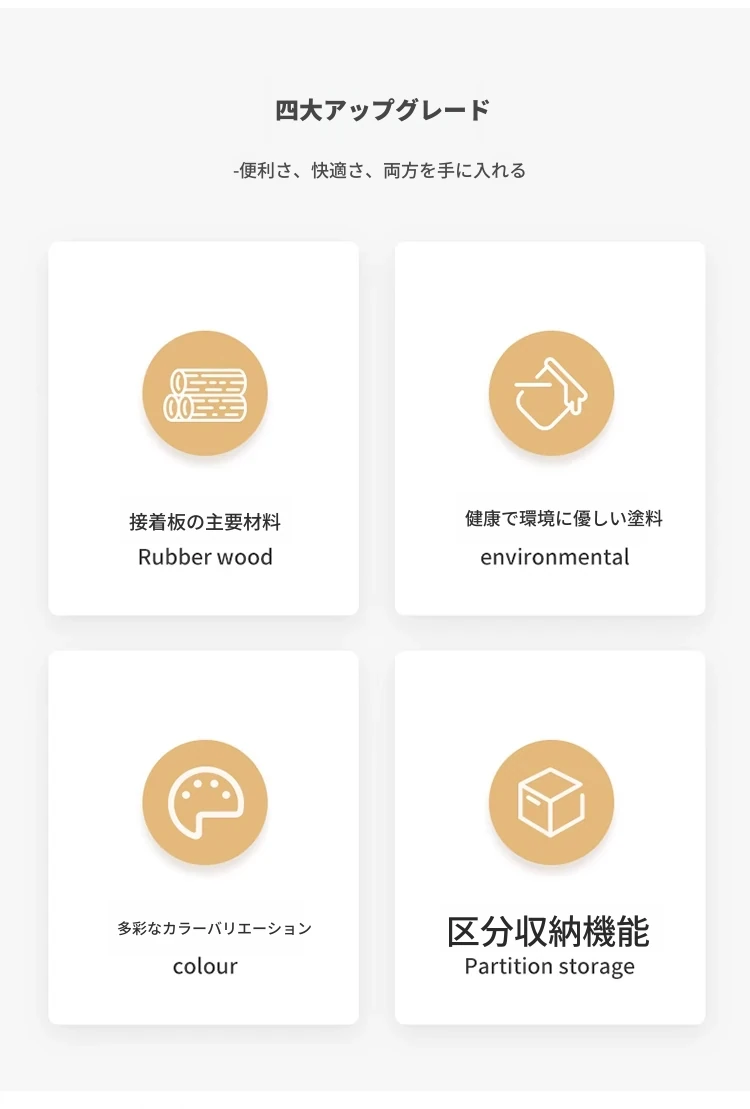 四大アップグレード

-便利さ、快適さ、両方を手に入れる

接着板の主要材料
Rubber wood

健康で環境に優しい塗料
environmental

多彩なカラーバリエーション
colour

区分収納機能
Partition storage