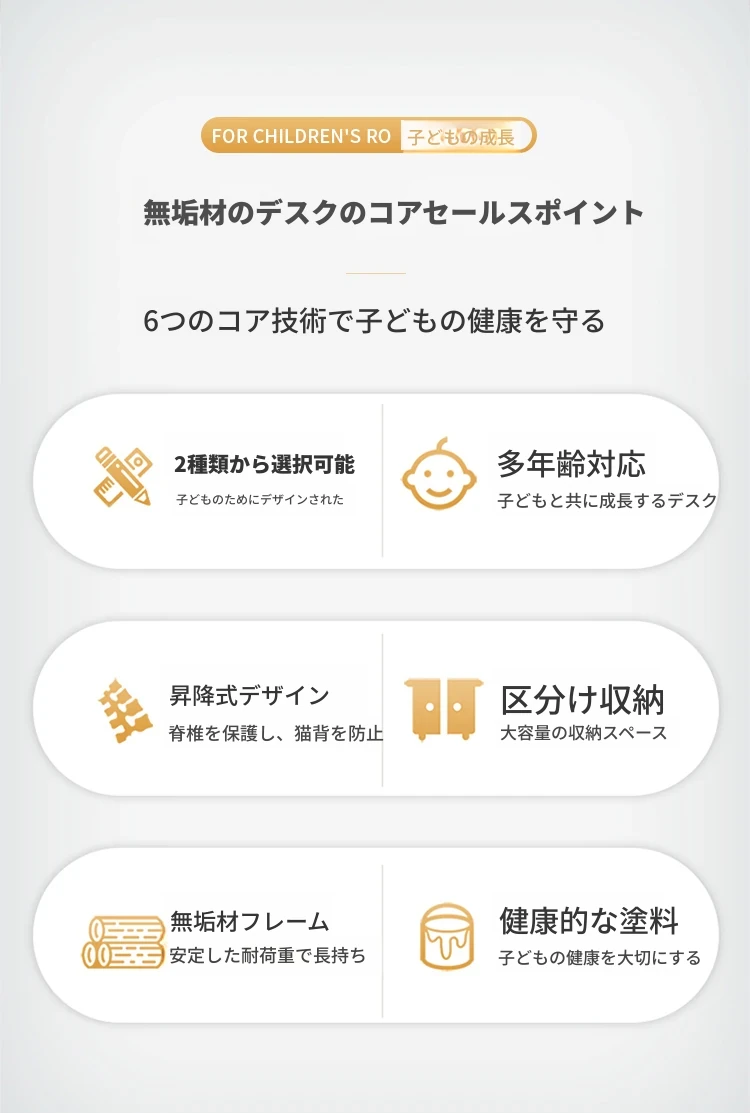 FOR CHILDREN'S RO 子どもの成長

無垢材のデスクのコアセールスポイント

6つのコア技術で子どもの健康を守る

2種類から選択可能
子どものためにデザインされた

多年齢対応
子どもと共に成長するデスク

昇降式デザイン
脊椎を保護し、猫背を防止

区分け収納
大容量の収納スペース

無垢材フレーム
安定した耐荷重で長持ち

健康的な塗料
子どもの健康を大切にする