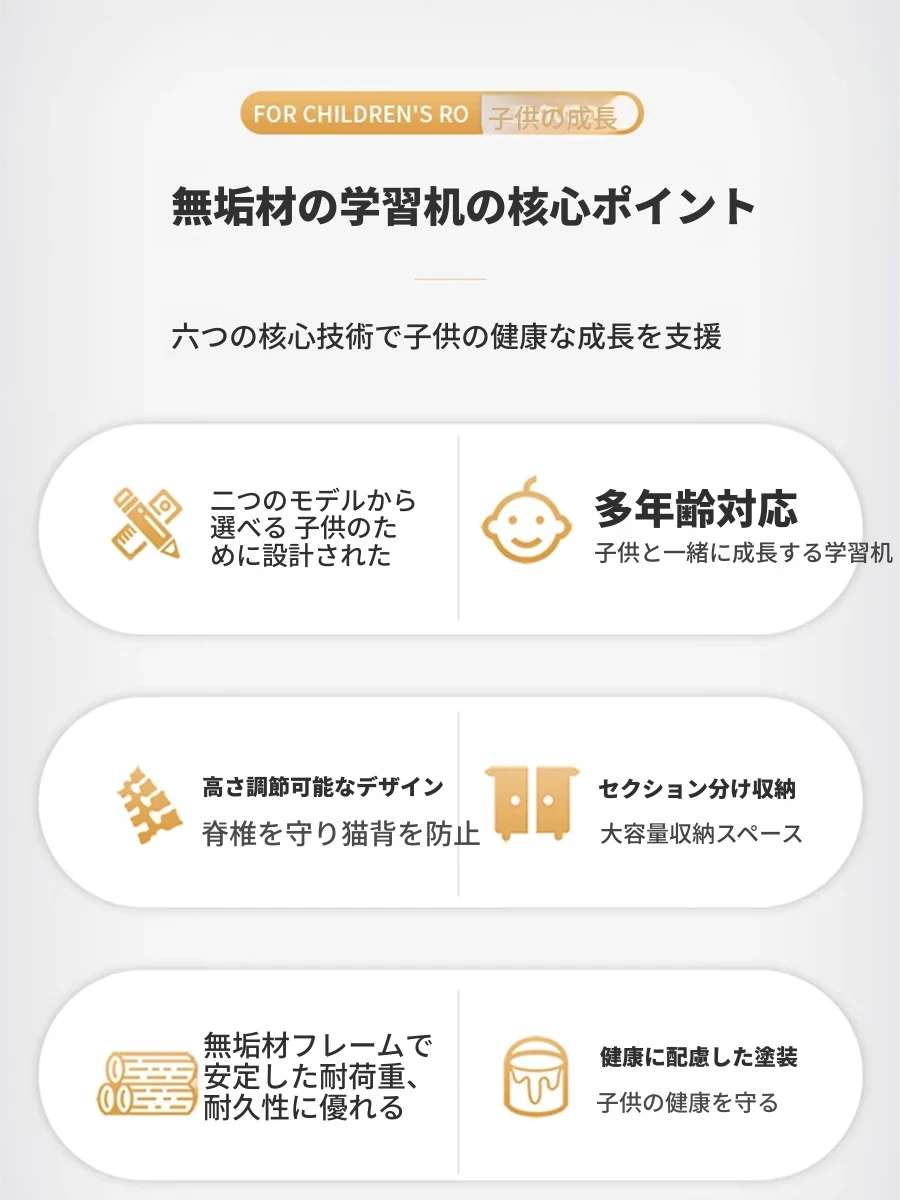 FOR CHILDREN'S RO 子供の成長

無垢材の学習机の核心ポイント

六つの核心技術で子供の健康な成長を支援

二つのモデルから選べる 子供のために設計された

多年齢対応
子供と一緒に成長する学習机

高さ調節可能なデザイン
脊椎を守り猫背を防止

セクション分け収納
大容量収納スペース

無垢材フレームで安定した耐荷重、耐久性に優れる

健康に配慮した塗装
子供の健康を守る