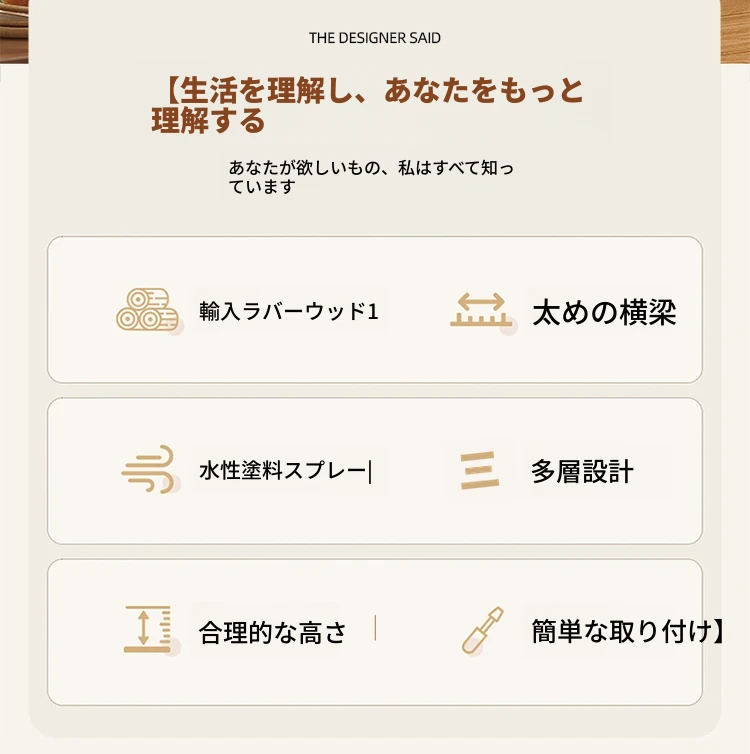 THE DESIGNER SAID

【生活を理解し、あなたをもっと理解する

あなたが欲しいもの、私はすべて知っています

輸入ラバーウッド1

太めの横梁

水性塗料スプレー|

多層設計

合理的な高さ

簡単な取り付け】